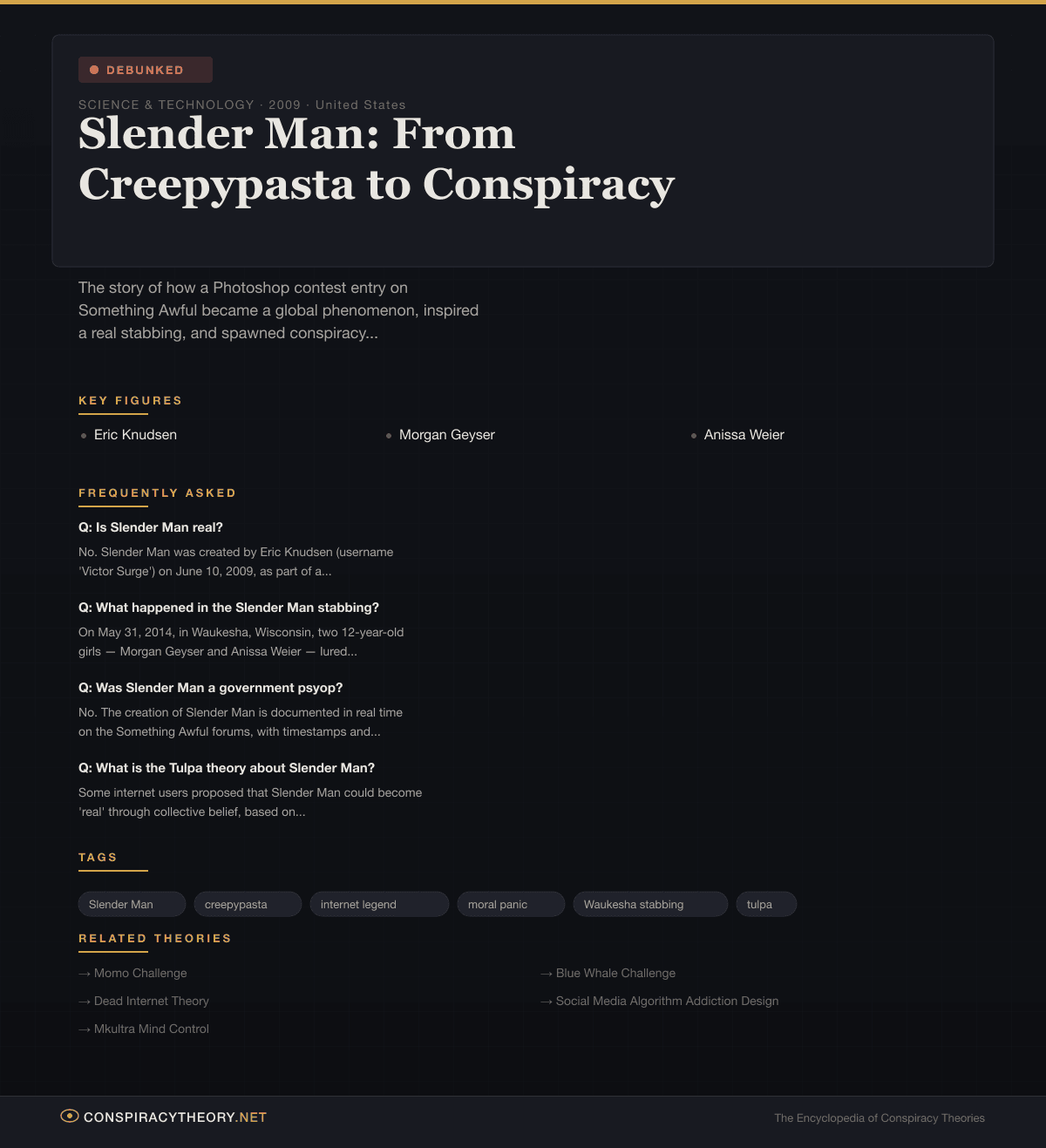 DEBUNKED

SCIENCE & TECHNOLOGY · 2009 · United States

Slender Man: From Creepypasta to Conspiracy

The story of how a Photoshop contest entry on Something Awful became a global phenomenon, inspired a real stabbing, and spawned conspiracy...

KEY FIGURES

Eric Knudsen

Morgan Geyser

Anissa Weier

FREQUENTLY ASKED

Q: Is Slender Man real?

No. Slender Man was created by Eric Knudsen (username 'Victor Surge') on June 10, 2009, as part of a...

Q: What happened in the Slender Man stabbing?

On May 31, 2014, in Waukesha, Wisconsin, two 12-year-old girls — Morgan Geyser and Anissa Weier — lured...

Q: Was Slender Man a government psyop?

No. The creation of Slender Man is documented in real time on the Something Awful forums, with timestamps and...

Q: What is the Tulpa theory about Slender Man?

Some internet users proposed that Slender Man could become 'real' through collective belief, based on...

TAGS

Slender Man

creepypasta

internet legend

moral panic

Waukesha stabbing

tulpa

RELATED THEORIES

→ Momo Challenge

→ Dead Internet Theory

→ Mkultra Mind Control

→ Blue Whale Challenge

→ Social Media Algorithm Addiction Design

CONSPIRACYTHEORY.NET

The Encyclopedia of Conspiracy Theories