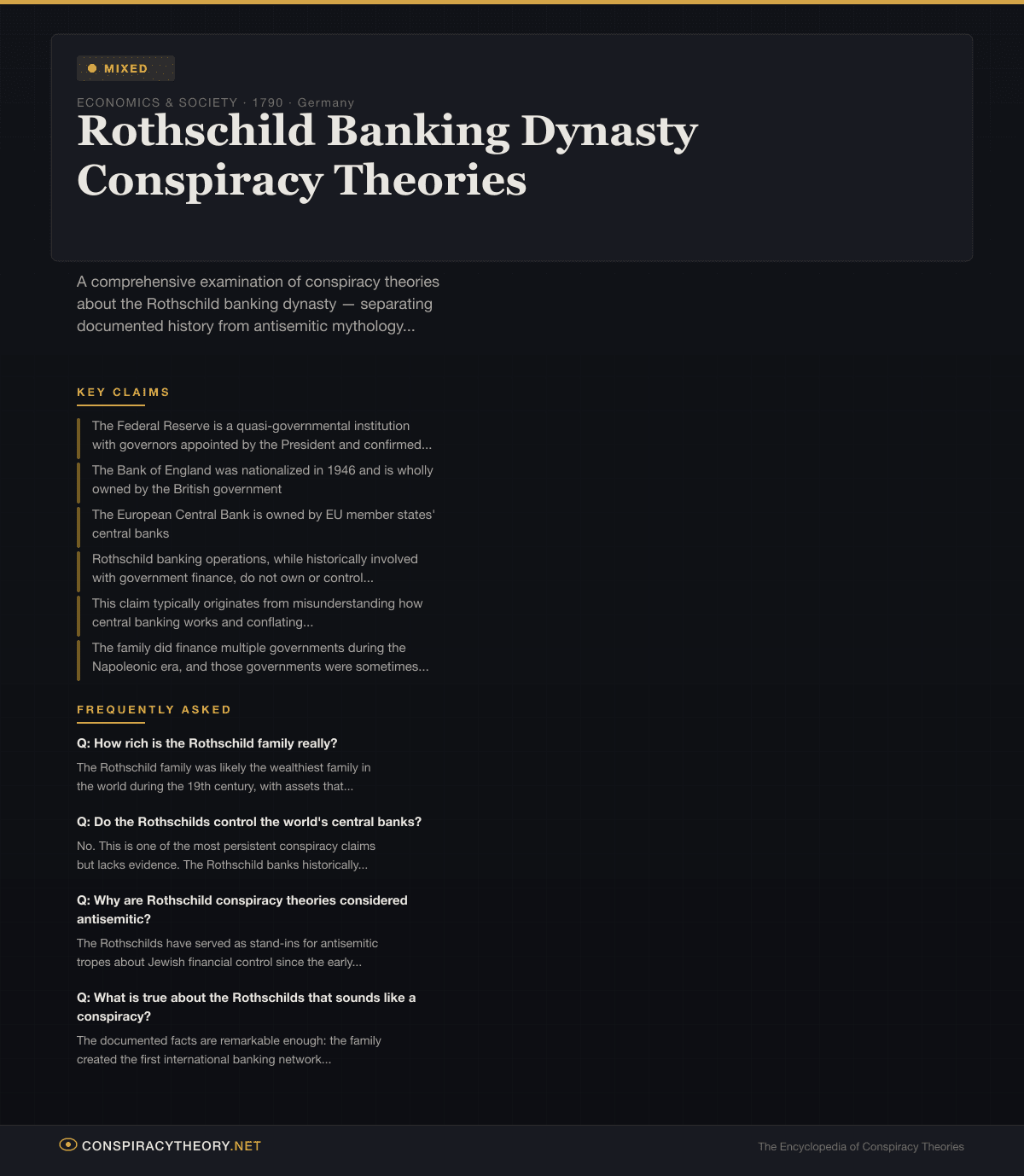 MIXED

ECONOMICS & SOCIETY · 1790 · Germany

Rothschild Banking Dynasty Conspiracy Theories

A comprehensive examination of conspiracy theories about the Rothschild banking dynasty — separating documented history from antisemitic mythology...

KEY CLAIMS

The Federal Reserve is a quasi-governmental institution with governors appointed by the President and confirmed...

The Bank of England was nationalized in 1946 and is wholly owned by the British government

The European Central Bank is owned by EU member states' central banks

Rothschild banking operations, while historically involved with government finance, do not own or control...

This claim typically originates from misunderstanding how central banking works and conflating...

The family did finance multiple governments during the Napoleonic era, and those governments were sometimes...

FREQUENTLY ASKED

Q: How rich is the Rothschild family really?

The Rothschild family was likely the wealthiest family in the world during the 19th century, with assets that...

Q: Do the Rothschilds control the world's central banks?

No. This is one of the most persistent conspiracy claims but lacks evidence. The Rothschild banks historically...

Q: Why are Rothschild conspiracy theories considered antisemitic?

The Rothschilds have served as stand-ins for antisemitic tropes about Jewish financial control since the early...

Q: What is true about the Rothschilds that sounds like a conspiracy?

The documented facts are remarkable enough: the family created the first international banking network...

CONSPIRACYTHEORY.NET

The Encyclopedia of Conspiracy Theories