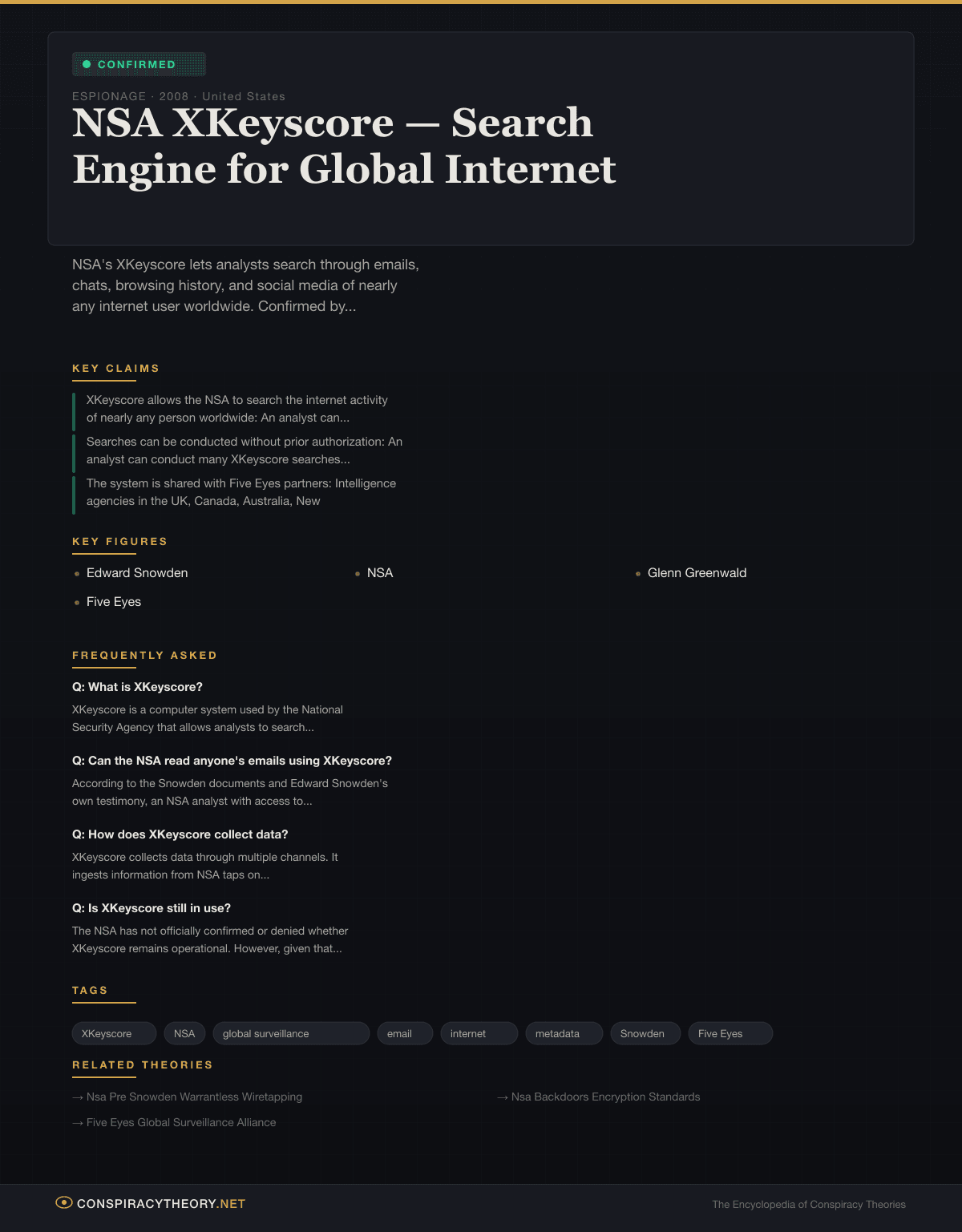 CONFIRMED

ESPIONAGE · 2008 · United States

NSA XKeyscore — Search Engine for Global Internet

NSA's XKeyscore lets analysts search through emails, chats, browsing history, and social media of nearly any internet user worldwide. Confirmed by...

KEY CLAIMS

XKeyscore allows the NSA to search the internet activity of nearly any person worldwide: An analyst can...

Searches can be conducted without prior authorization: An analyst can conduct many XKeyscore searches...

The system is shared with Five Eyes partners: Intelligence agencies in the UK, Canada, Australia, New

KEY FIGURES

Edward Snowden

NSA

Glenn Greenwald

Five Eyes

FREQUENTLY ASKED

Q: What is XKeyscore?

XKeyscore is a computer system used by the National Security Agency that allows analysts to search...

Q: Can the NSA read anyone's emails using XKeyscore?

According to the Snowden documents and Edward Snowden's own testimony, an NSA analyst with access to...

Q: How does XKeyscore collect data?

XKeyscore collects data through multiple channels. It ingests information from NSA taps on...

Q: Is XKeyscore still in use?

The NSA has not officially confirmed or denied whether XKeyscore remains operational. However, given that...

TAGS

XKeyscore NSA global surveillance email internet metadata Snowden Five Eyes

RELATED THEORIES

→ Nsa Pre Snowden Warrantless Wiretapping

→ Nsa Backdoors Encryption Standards

→ Five Eyes Global Surveillance Alliance

CONSPIRACYTHEORY.NET

The Encyclopedia of Conspiracy Theories