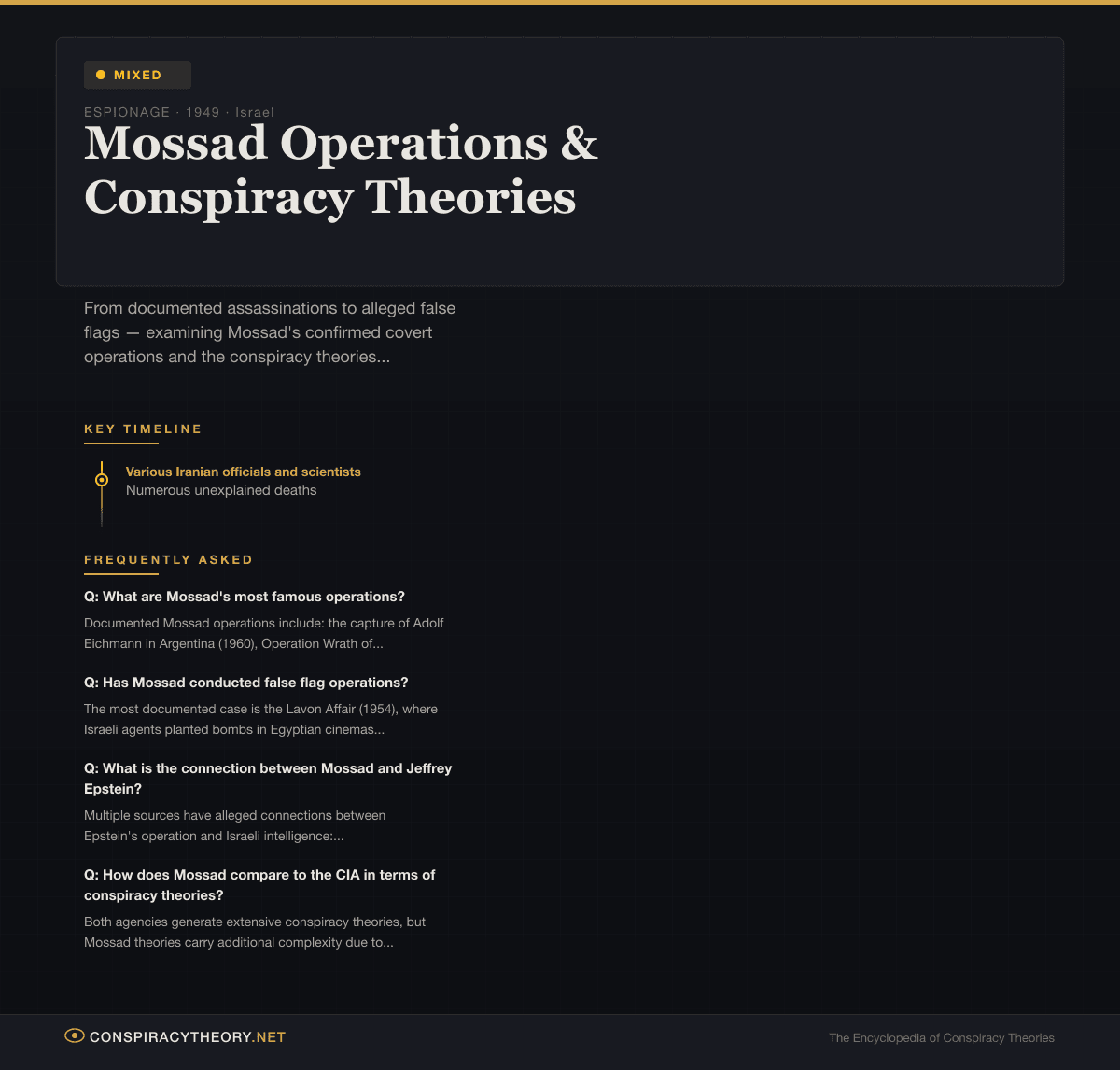 MIXED

ESPIONAGE · 1949 · Israel

Mossad Operations & Conspiracy Theories

From documented assassinations to alleged false flags — examining Mossad's confirmed covert operations and the conspiracy theories...

KEY TIMELINE

Various Iranian officials and scientists
Numerous unexplained deaths

FREQUENTLY ASKED

Q: What are Mossad's most famous operations?

Documented Mossad operations include: the capture of Adolf Eichmann in Argentina (1960), Operation Wrath of...

Q: Has Mossad conducted false flag operations?

The most documented case is the Lavon Affair (1954), where Israeli agents planted bombs in Egyptian cinemas...

Q: What is the connection between Mossad and Jeffrey Epstein?

Multiple sources have alleged connections between Epstein's operation and Israeli intelligence:...

Q: How does Mossad compare to the CIA in terms of conspiracy theories?

Both agencies generate extensive conspiracy theories, but Mossad theories carry additional complexity due to...

CONSPIRACYTHEORY.NET

The Encyclopedia of Conspiracy Theories