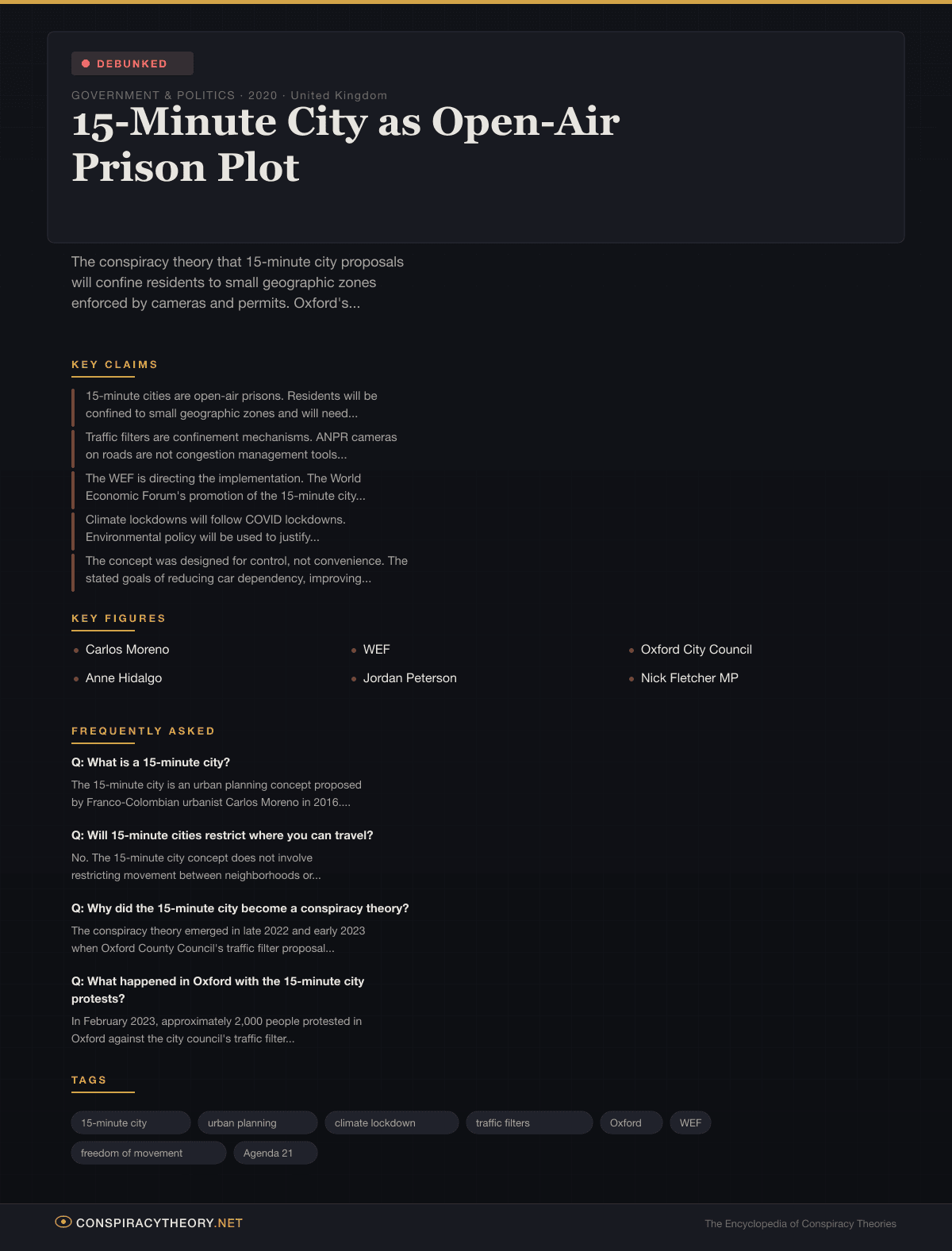 DEBUNKED

GOVERNMENT & POLITICS · 2020 · United Kingdom

15-Minute City as Open-Air Prison Plot

The conspiracy theory that 15-minute city proposals will confine residents to small geographic zones enforced by cameras and permits. Oxford's...

KEY CLAIMS

15-minute cities are open-air prisons. Residents will be confined to small geographic zones and will need...

Traffic filters are confinement mechanisms. ANPR cameras on roads are not congestion management tools...

The WEF is directing the implementation. The World Economic Forum's promotion of the 15-minute city...

Climate lockdowns will follow COVID lockdowns. Environmental policy will be used to justify...

The concept was designed for control, not convenience. The stated goals of reducing car dependency, improving...

KEY FIGURES

Carlos Moreno
Anne Hidalgo
WEF
Jordan Peterson
Oxford City Council
Nick Fletcher MP

FREQUENTLY ASKED

Q: What is a 15-minute city?

The 15-minute city is an urban planning concept proposed by Franco-Colombian urbanist Carlos Moreno in 2016....

Q: Will 15-minute cities restrict where you can travel?

No. The 15-minute city concept does not involve restricting movement between neighborhoods or...

Q: Why did the 15-minute city become a conspiracy theory?

The conspiracy theory emerged in late 2022 and early 2023 when Oxford County Council's traffic filter proposal...

Q: What happened in Oxford with the 15-minute city protests?

In February 2023, approximately 2,000 people protested in Oxford against the city council's traffic filter...

TAGS

15-minute city
urban planning
climate lockdown
traffic filters
Oxford
WEF
freedom of movement
Agenda 21

CONSPIRACYTHEORY.NET

The Encyclopedia of Conspiracy Theories